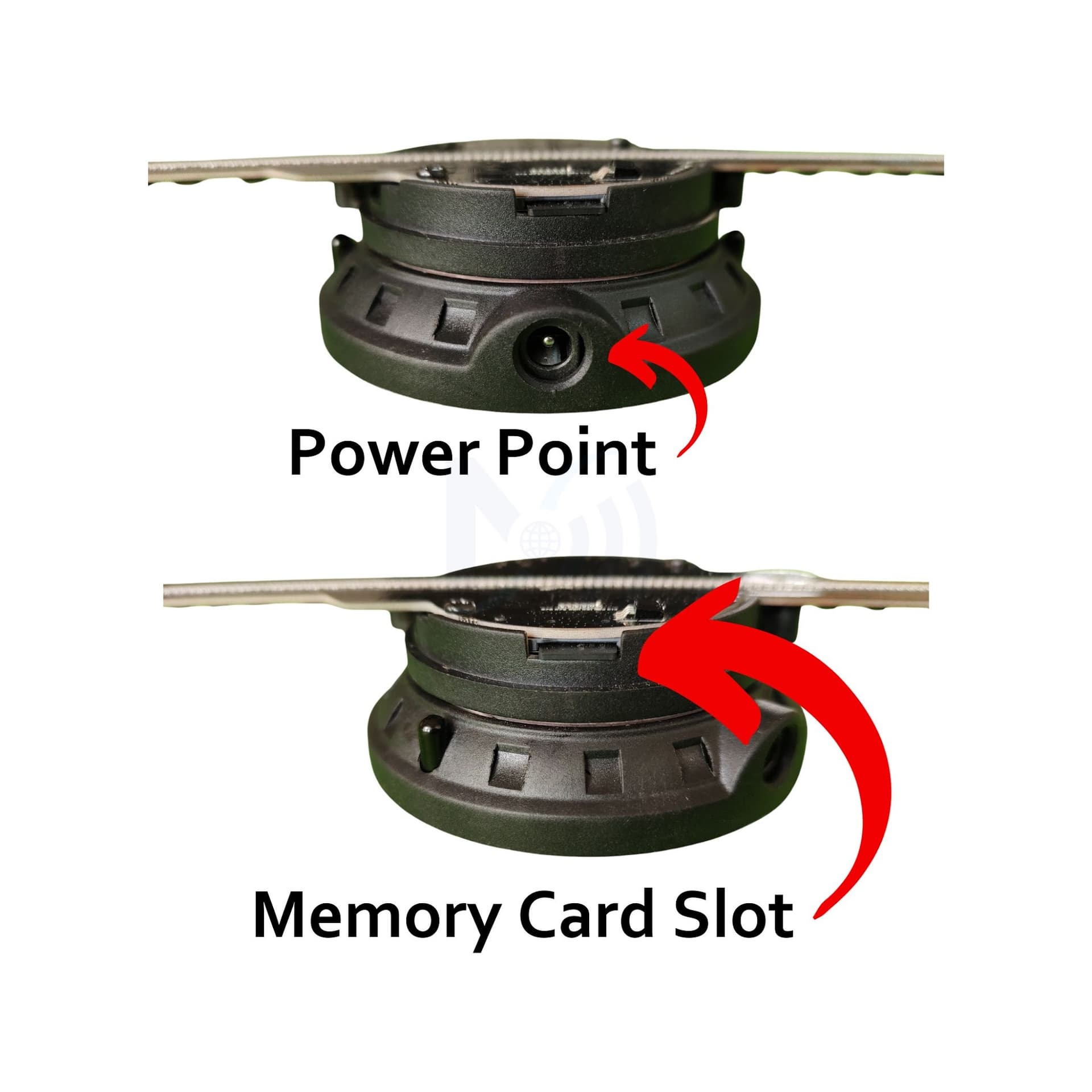 Power Point

Memory Card Slot